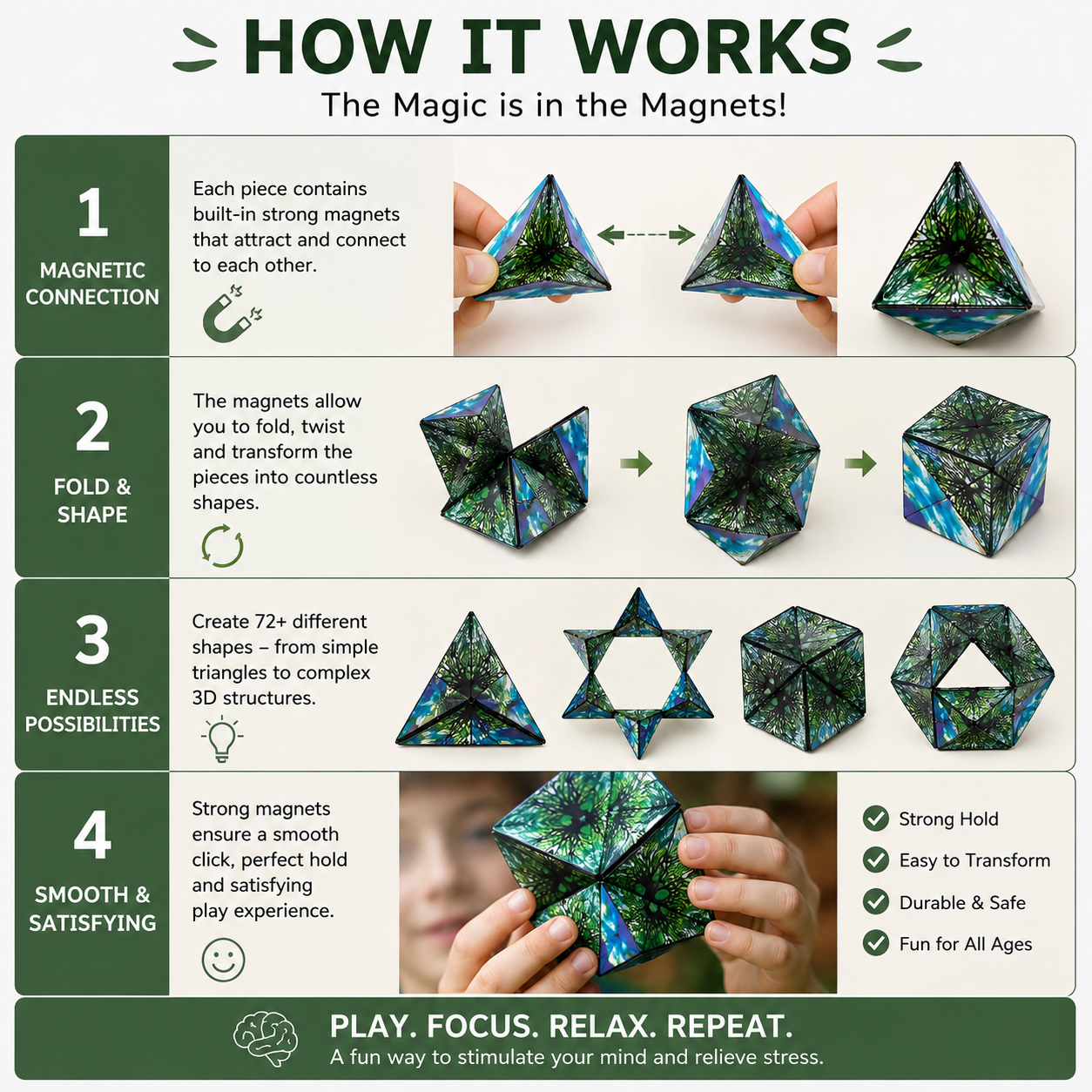 HOW IT WORKS

The Magic is in the Magnets!

1

MAGNETIC CONNECTION

Each piece contains built-in strong magnets that attract and connect to each other.

2

FOLD & SHAPE

The magnets allow you to fold, twist and transform the pieces into countless shapes.

3

ENDLESS POSSIBILITIES

Create 72+ different shapes – from simple triangles to complex 3D structures.

4

SMOOTH & SATISFYING

Strong magnets ensure a smooth click, perfect hold and satisfying play experience.

Strong Hold
Easy to Transform
Durable & Safe
Fun for All Ages

PLAY. FOCUS. RELAX. REPEAT.

A fun way to stimulate your mind and relieve stress.